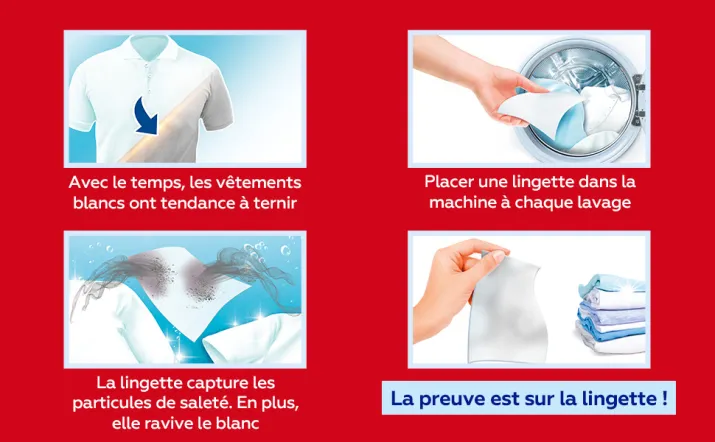 Avec le temps, les vêtements blancs ont tendance à ternir

Placer une lingette dans la machine à chaque lavage

La lingette capture les particules de saleté. En plus, elle ravive le blanc

La preuve est sur la lingette !