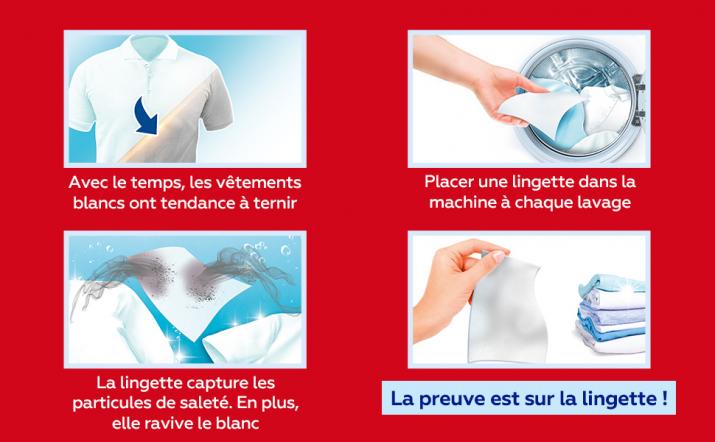 Avec le temps, les vêtements blancs ont tendance à ternir

Placer une lingette dans la machine à chaque lavage

La lingette capture les particules de saleté. En plus, elle ravive le blanc

La preuve est sur la lingette !