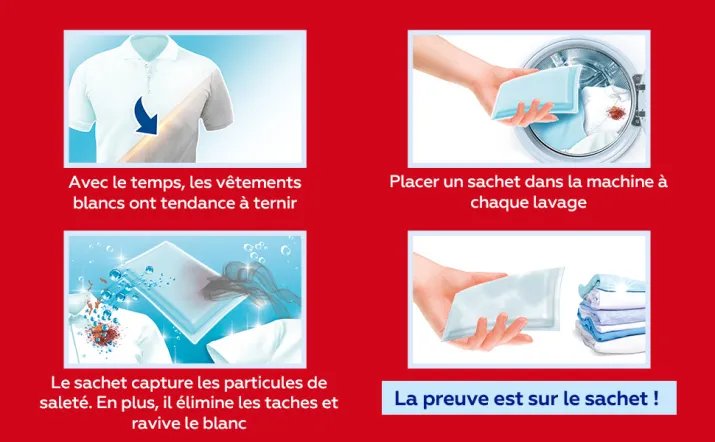 Avec le temps, les vêtements blancs ont tendance à ternir

Placer un sachet dans la machine à chaque lavage

Le sachet capture les particules de saleté. En plus, il élimine les taches et ravive le blanc

La preuve est sur le sachet !