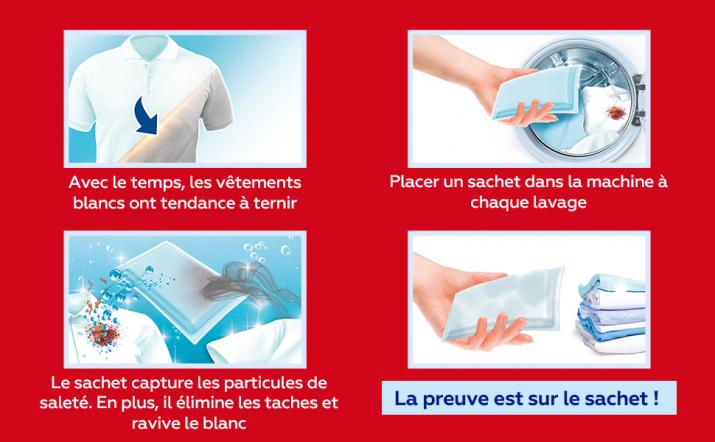 Avec le temps, les vêtements blancs ont tendance à ternir

Placer un sachet dans la machine à chaque lavage

Le sachet capture les particules de saleté. En plus, il élimine les taches et ravive le blanc

La preuve est sur le sachet !