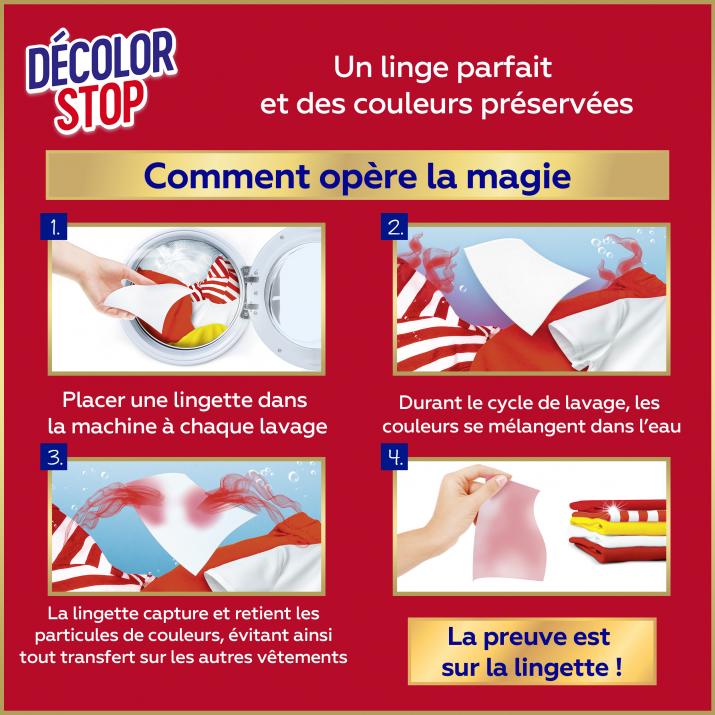 DÉCOLOR STOP

Un linge parfait et des couleurs préservées

Comment opère la magie

1.

Placer une lingette dans la machine à chaque lavage

2.

Durant le cycle de lavage, les couleurs se mélangent dans l'eau

3.

La lingette capture et retient les particules de couleurs, évitant ainsi tout transfert sur les autres vêtements

4.

La preuve est sur la lingette !